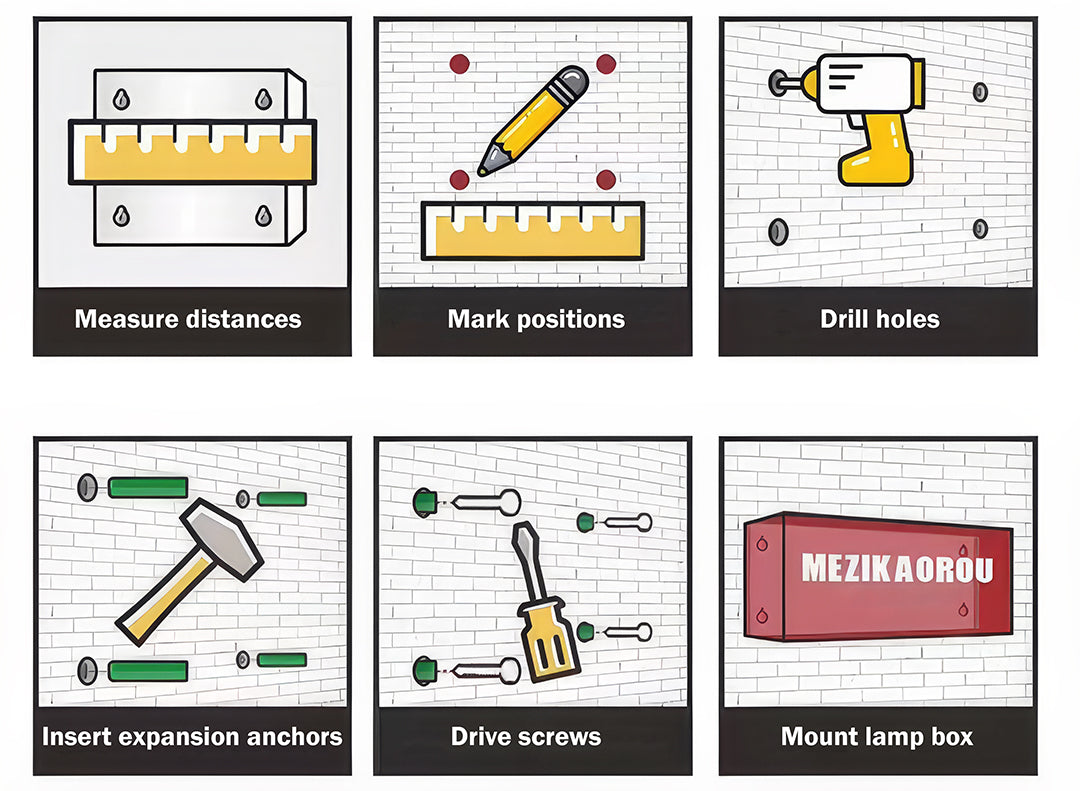 Measure distances

Mark positions

Drill holes

Insert expansion anchors

Drive screws

MEZIKAOROU

Mount lamp box